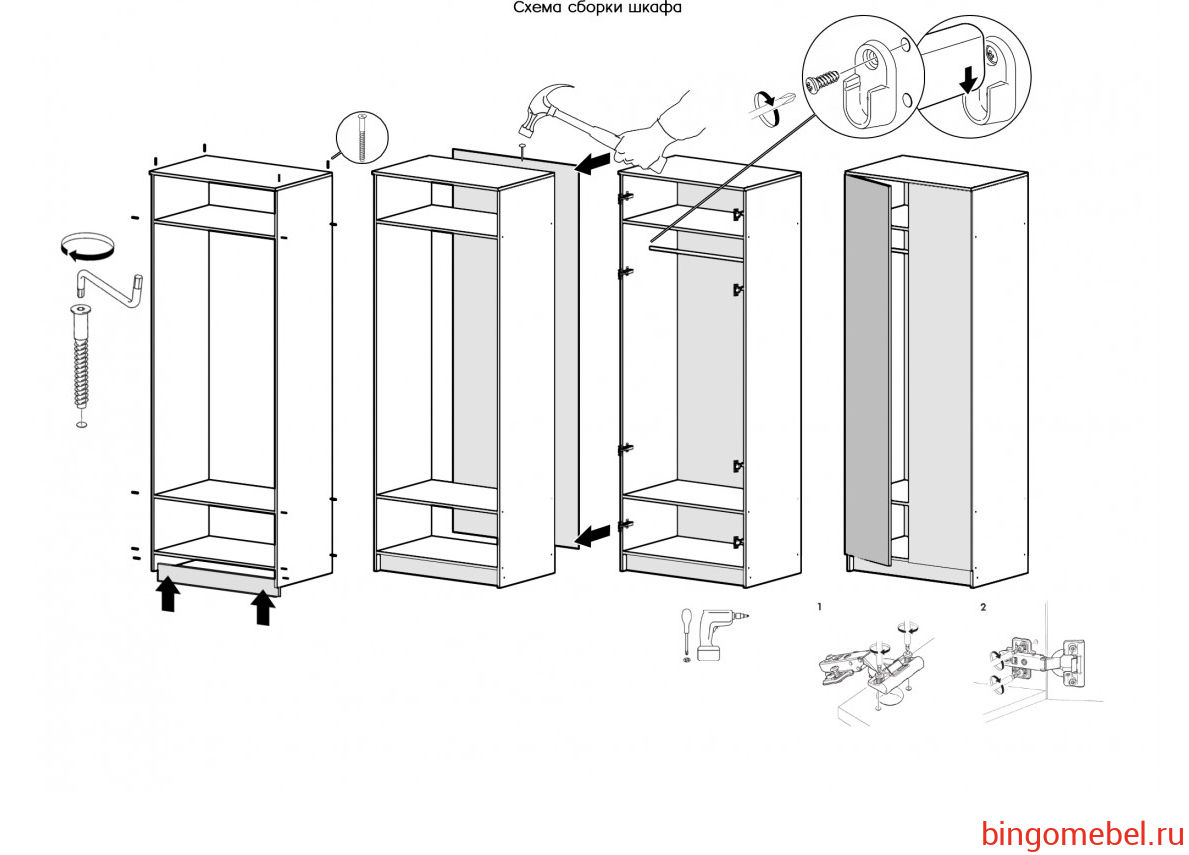 Схема сборки шкафа

1

2

bingomebel.ru