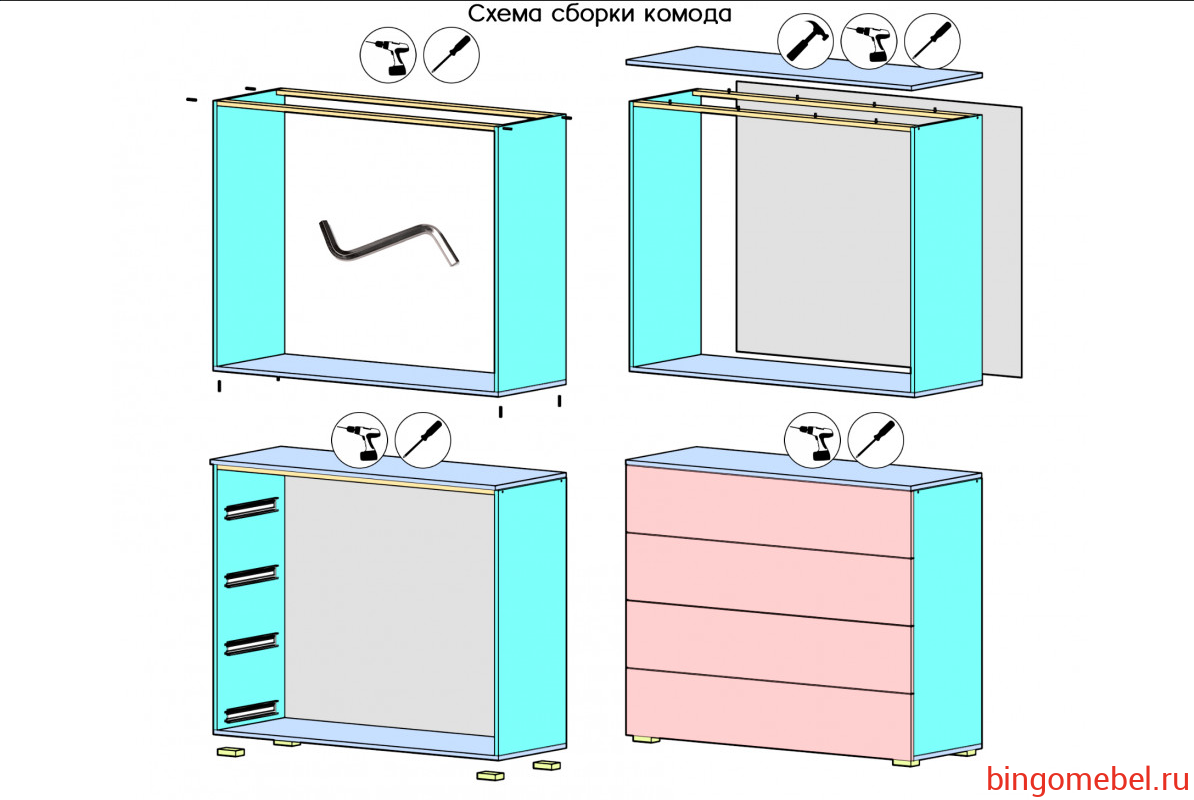 Схема сборки комода

bingomebel.ru