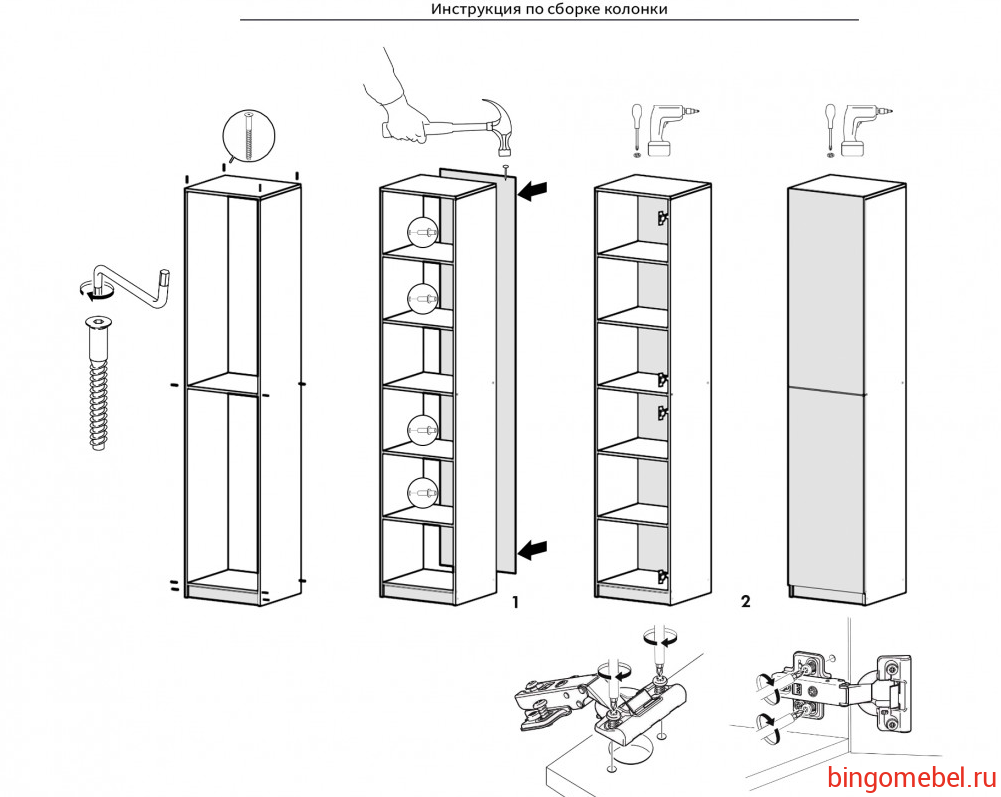 Инструкция по сборке колонки

1

2

bingomebel.ru