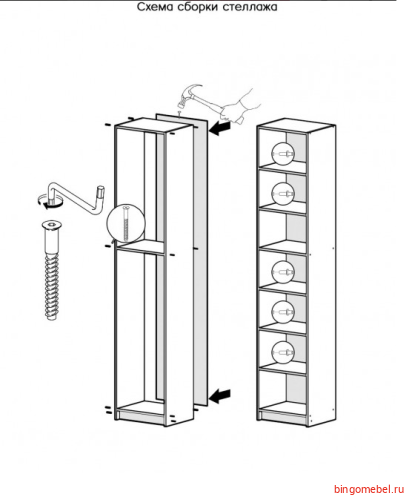 Схема сборки стеллажа

bingomebel.ru