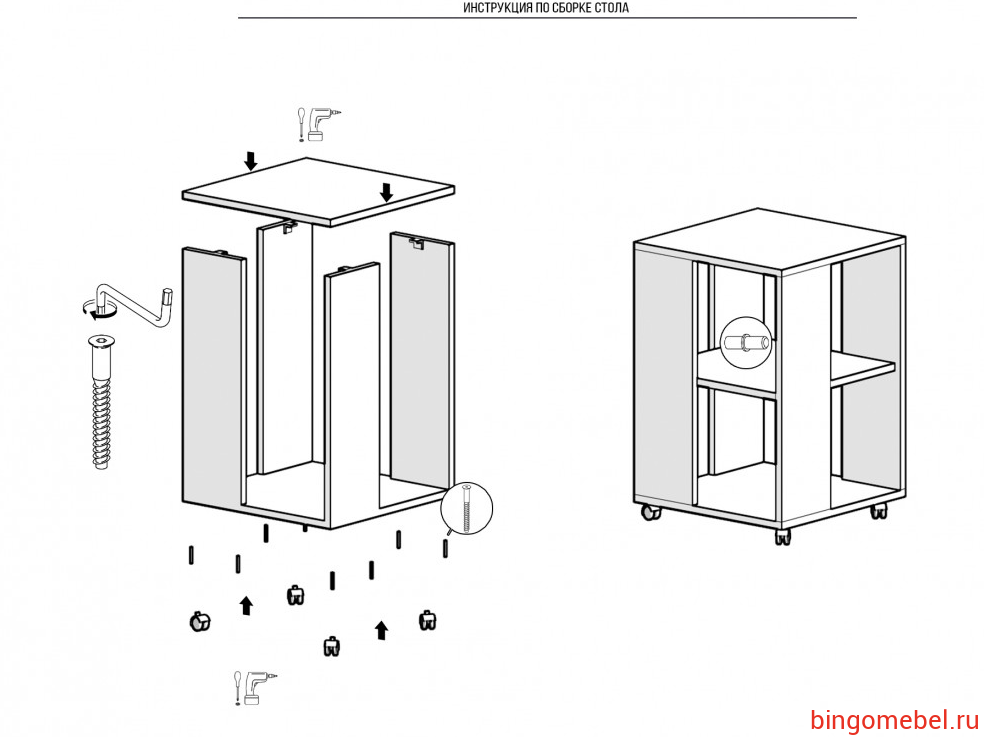 ИНСТРУКЦИЯ ПО СБОРКЕ СТОЛА

bingomebel.ru